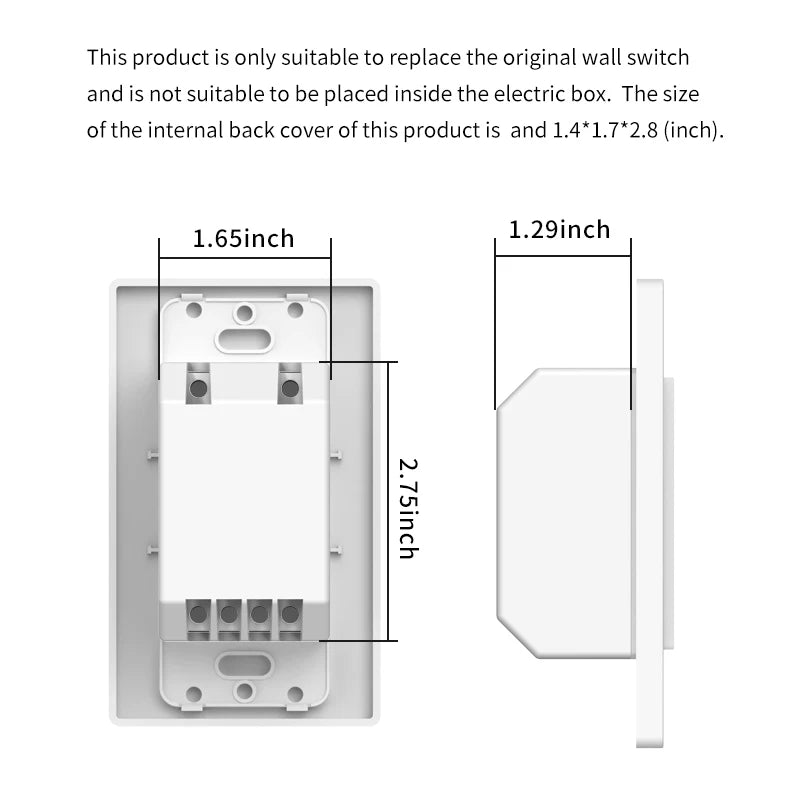 This product is only suitable to replace the original wall switch and is not suitable to be placed inside the electric box. The size of the internal back cover of this product is and 1.4*1.7*2.8 (inch).

1.65inch

1.29inch

2.75inch