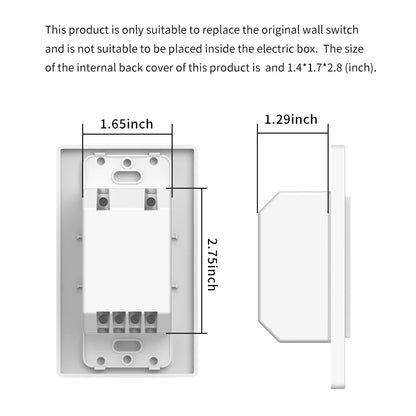 This product is only suitable to replace the original wall switch and is not suitable to be placed inside the electric box. The size of the internal back cover of this product is and 1.4*1.7*2.8 (inch).

1.65inch

1.29inch

2.75inch