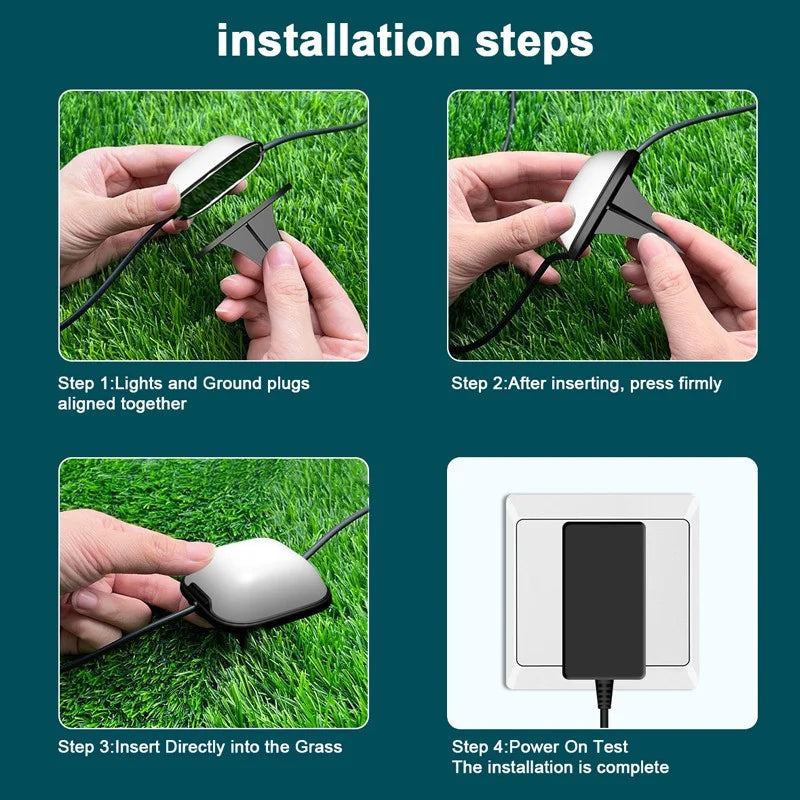 installation steps

Step 1:Lights and Ground plugs aligned together

Step 2:After inserting, press firmly

Step 3:Insert Directly into the Grass

Step 4:Power On Test
The installation is complete